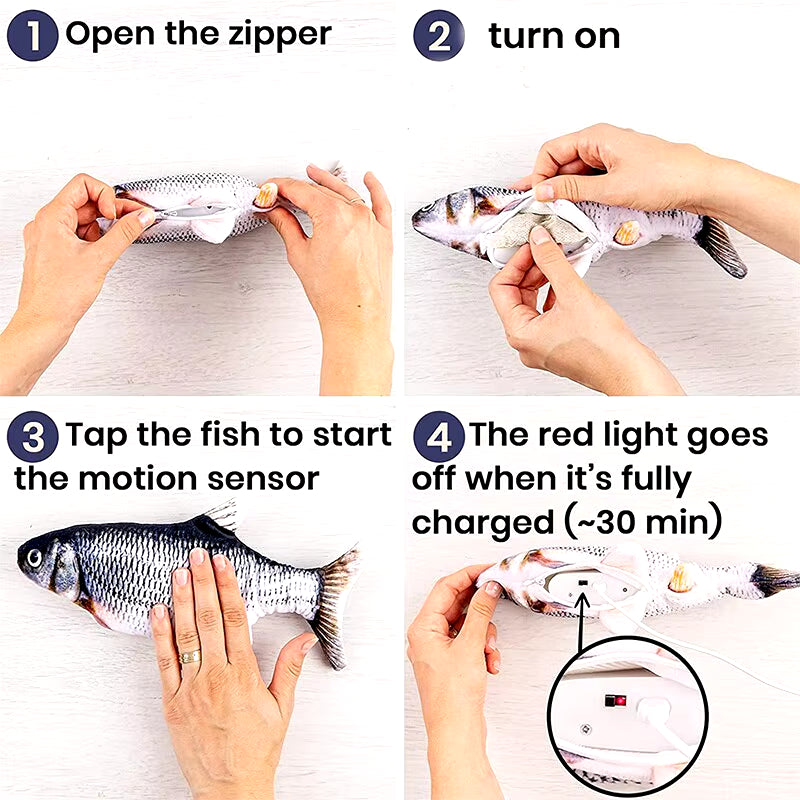 1 Open the zipper

2 turn on

3 Tap the fish to start the motion sensor

4 The red light goes off when it's fully charged (~30 min)